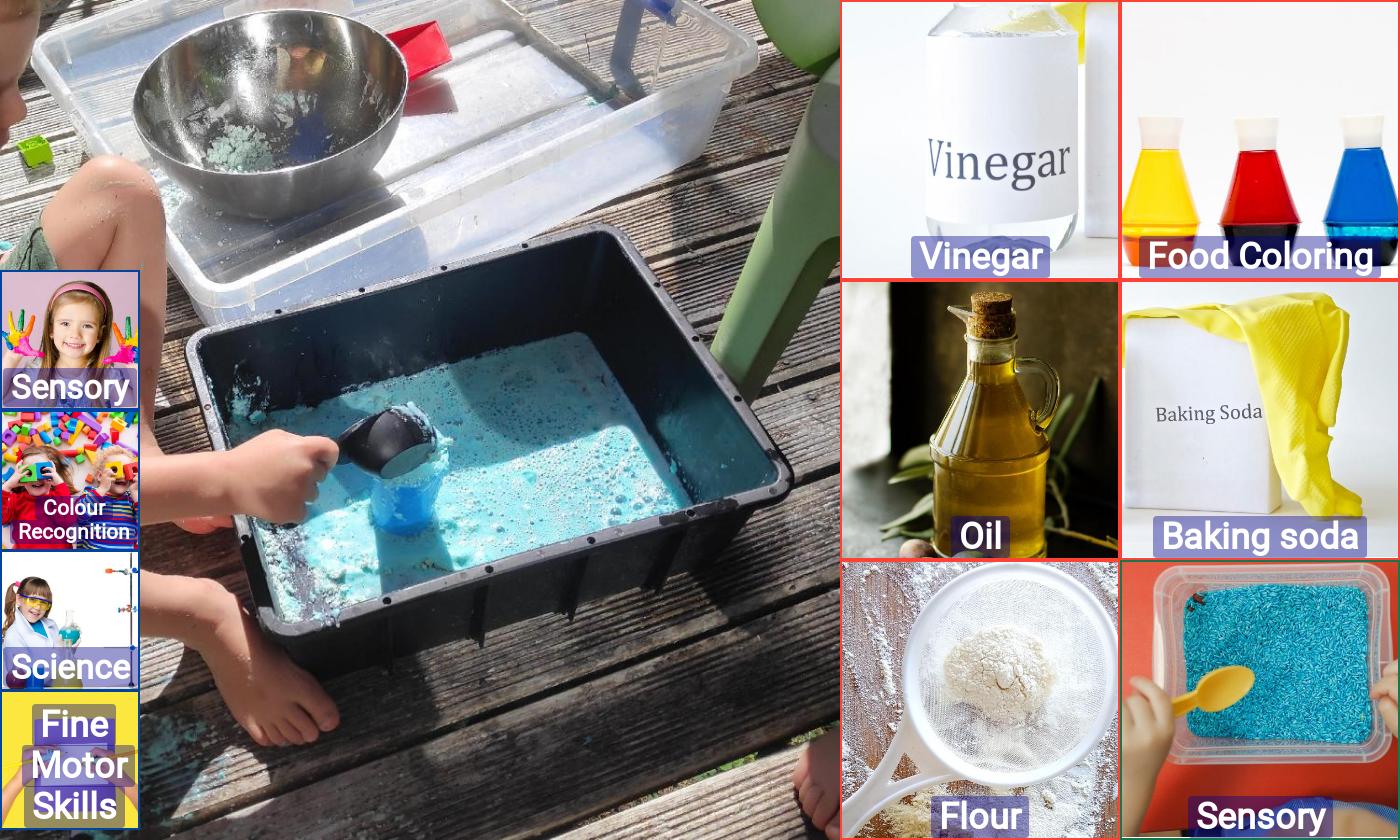 Sensory

Colour Recognition

Science

Fine Motor Skills

Vinegar

Vinegar

Food Coloring

Oil

Baking Soda

Baking soda

Flour

Sensory